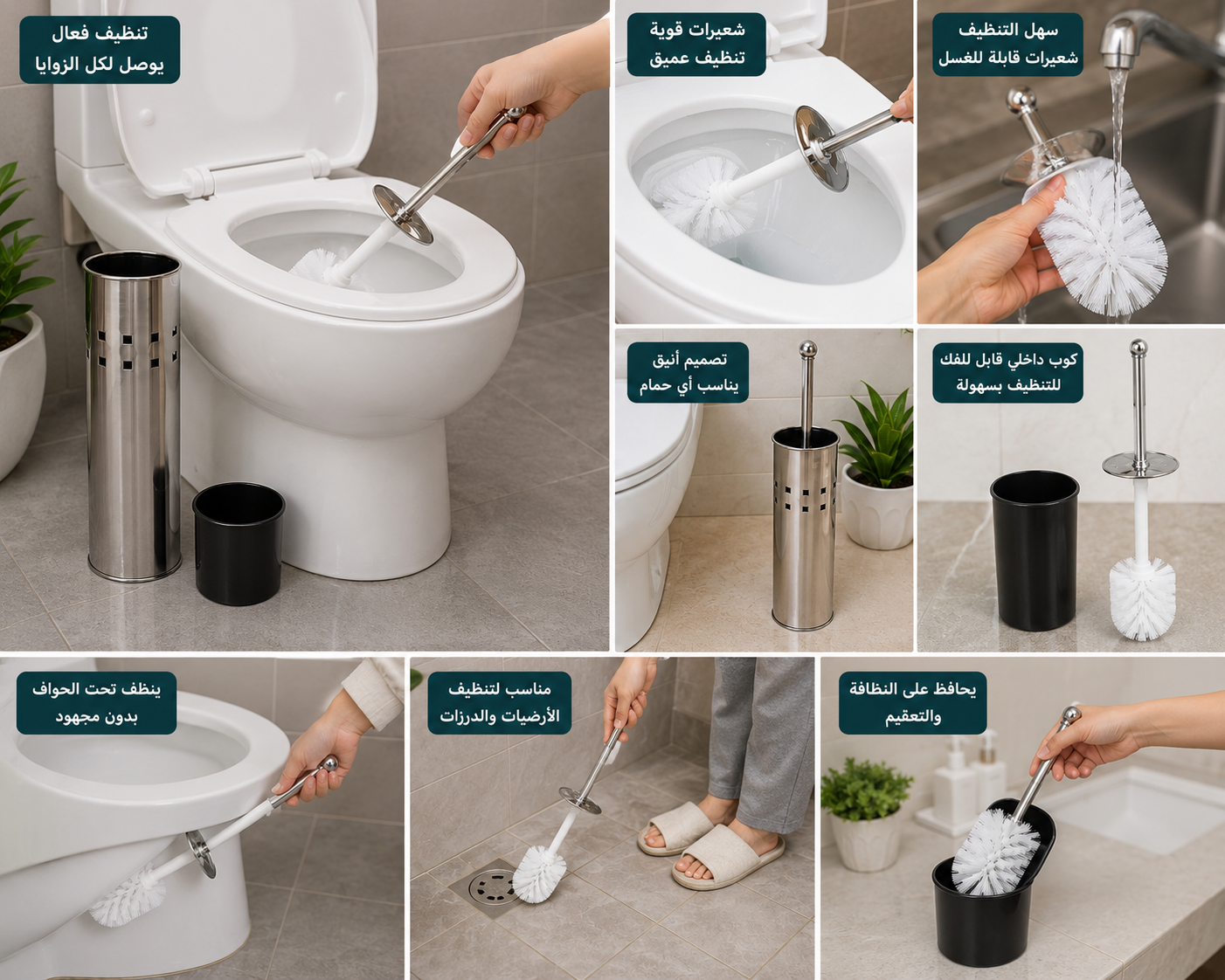 تنظيف فعال
يوصل لكل الزوايا

شعيرات قوية
تنظيف عميق

سهل التنظيف
شعيرات قابلة للغسل

تصميم أنيق
يناسب أي حمام

كوب داخلي قابل للفك
للتنظيف بسهولة

ينظف تحت الحواف
بدون مجهود

مناسب لتنظيف
الأرضيات والدرزات

يحافظ على النظافة
والتعقيم